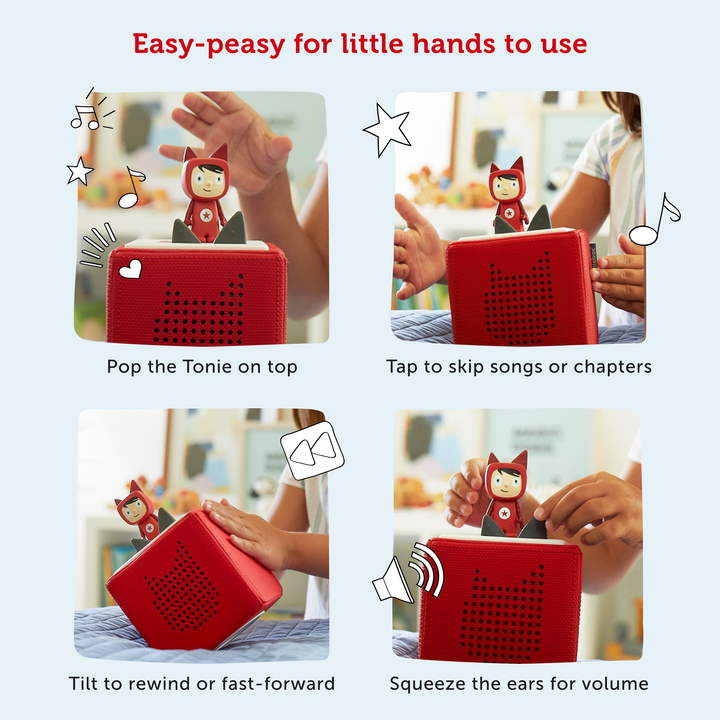 Easy-peasy for little hands to use

Pop the Tonie on top

Tap to skip songs or chapters

Tilt to rewind or fast-forward

Squeeze the ears for volume