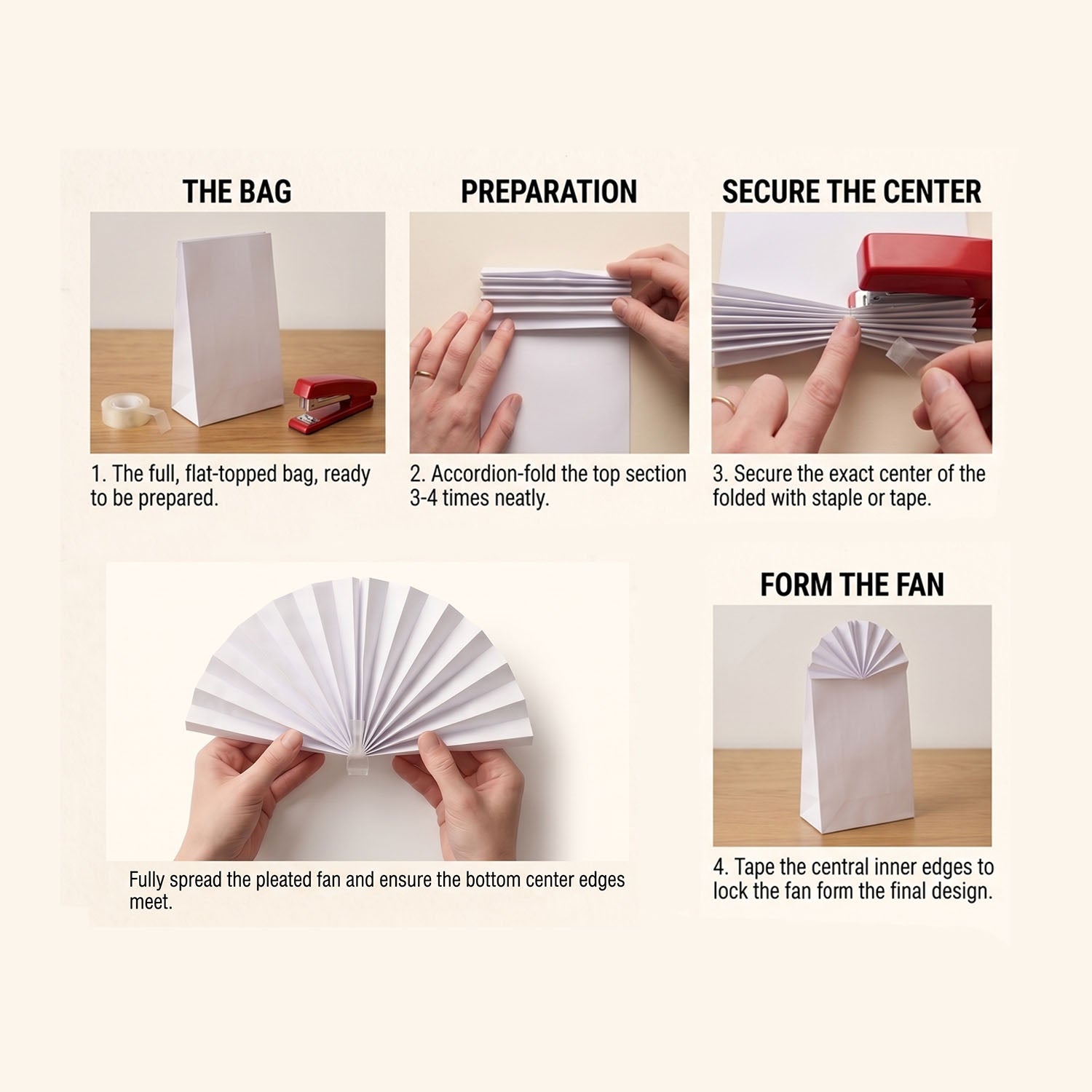 THE BAG

1. The full, flat-topped bag, ready to be prepared.

PREPARATION

2. Accordion-fold the top section 3-4 times neatly.

SECURE THE CENTER

3. Secure the exact center of the folded with staple or tape.

Fully spread the pleated fan and ensure the bottom center edges meet.

FORM THE FAN

4. Tape the central inner edges to lock the fan form the final design.