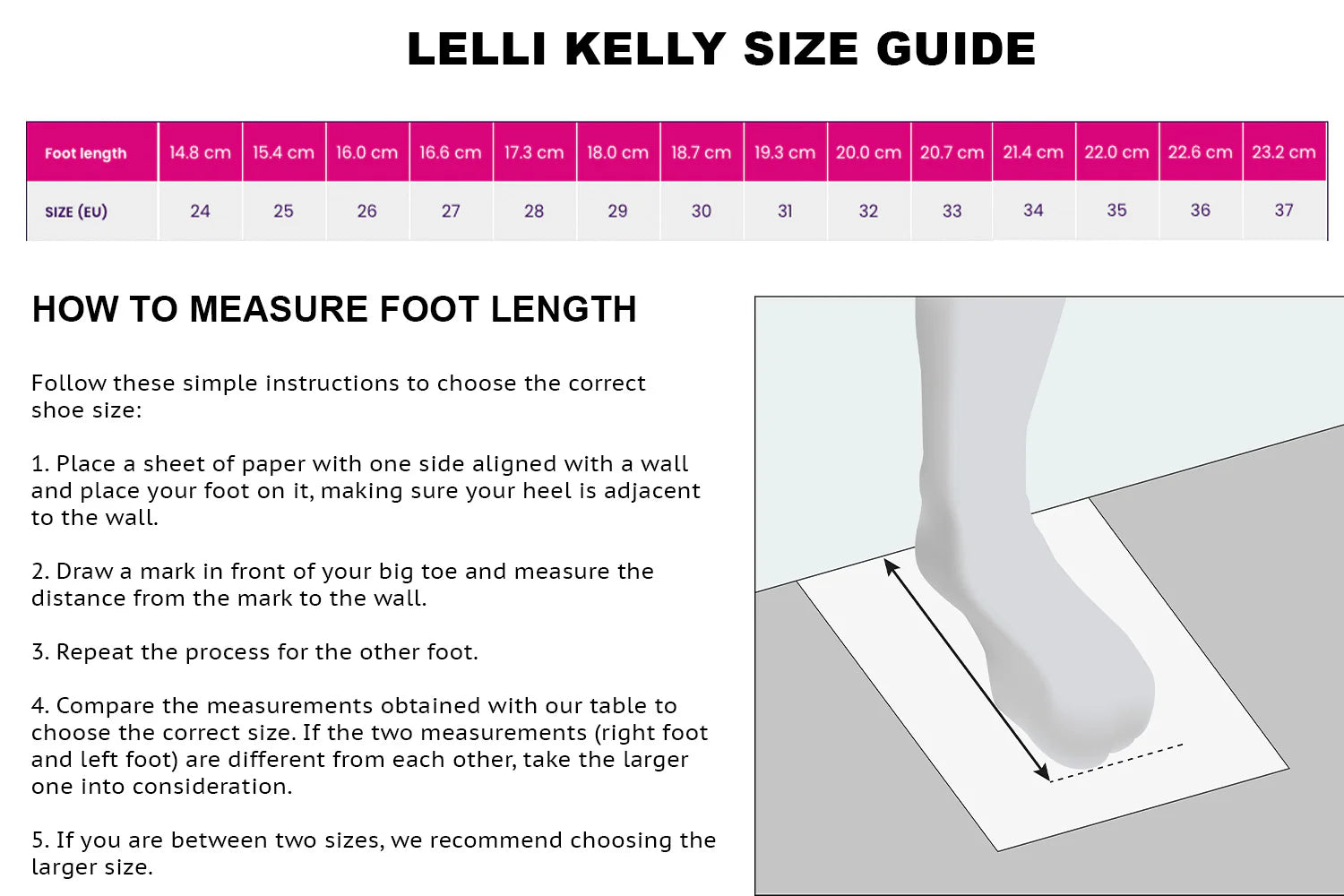 LELLI KELLY SIZE GUIDE

| Foot length | 14.8 cm | 15.4 cm | 16.0 cm | 16.6 cm | 17.3 cm | 18.0 cm | 18.7 cm | 19.3 cm | 20.0 cm | 20.7 cm | 21.4 cm | 22.0 cm | 22.6 cm | 23.2 cm |
|---|---|---|---|---|---|---|---|---|---|---|---|---|---|---|
| SIZE (EU) | 24 | 25 | 26 | 27 | 28 | 29 | 30 | 31 | 32 | 33 | 34 | 35 | 36 | 37 |

HOW TO MEASURE FOOT LENGTH

Follow these simple instructions to choose the correct shoe size:

1. Place a sheet of paper with one side aligned with a wall and place your foot on it, making sure your heel is adjacent to the wall.

2. Draw a mark in front of your big toe and measure the distance from the mark to the wall.

3. Repeat the process for the other foot.

4. Compare the measurements obtained with our table to choose the correct size. If the two measurements (right foot and left foot) are different from each other, take the larger one into consideration.

5. If you are between two sizes, we recommend choosing the larger size.