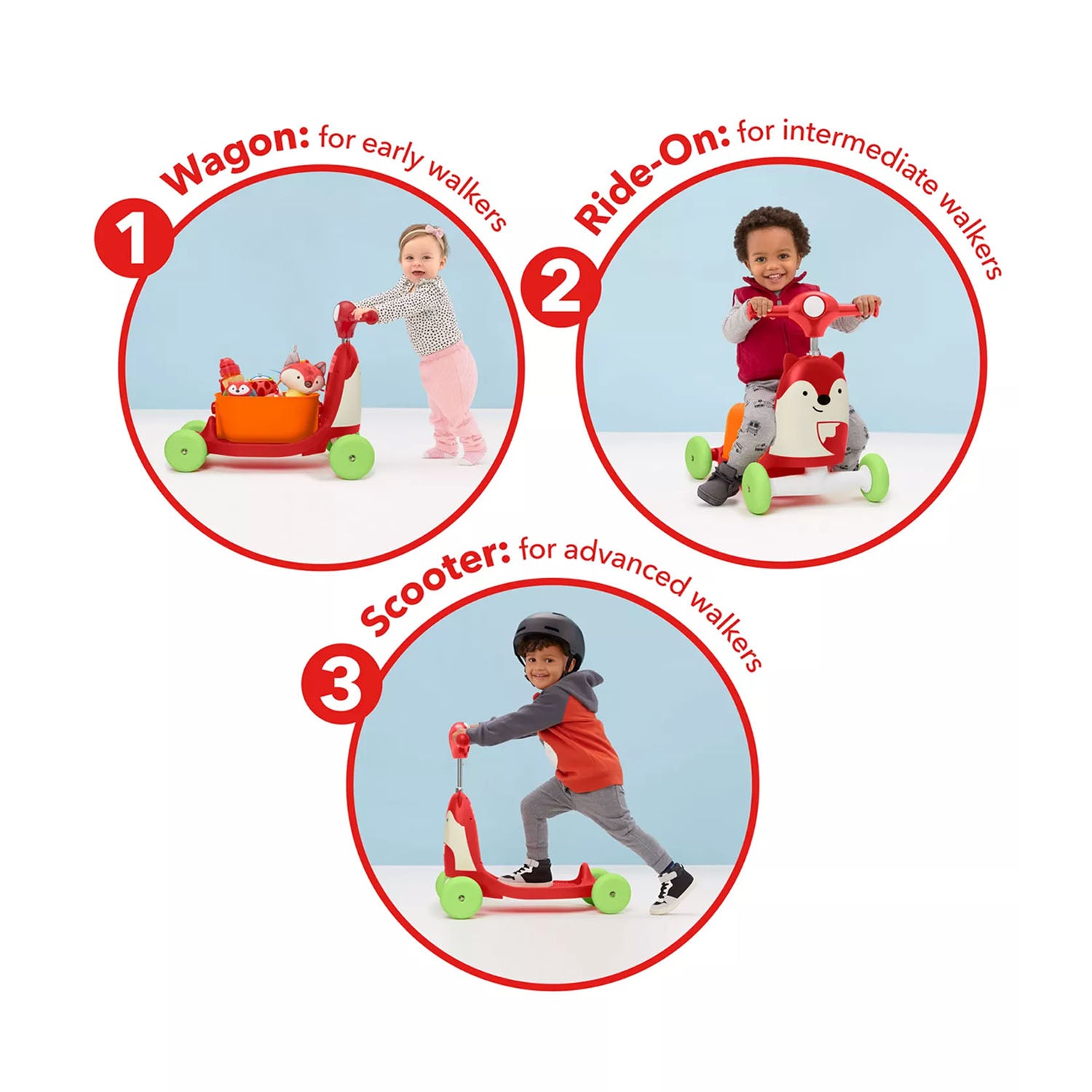 1 Wagon: for early walkers

2 Ride-On: for intermediate walkers

3 Scooter: for advanced walkers