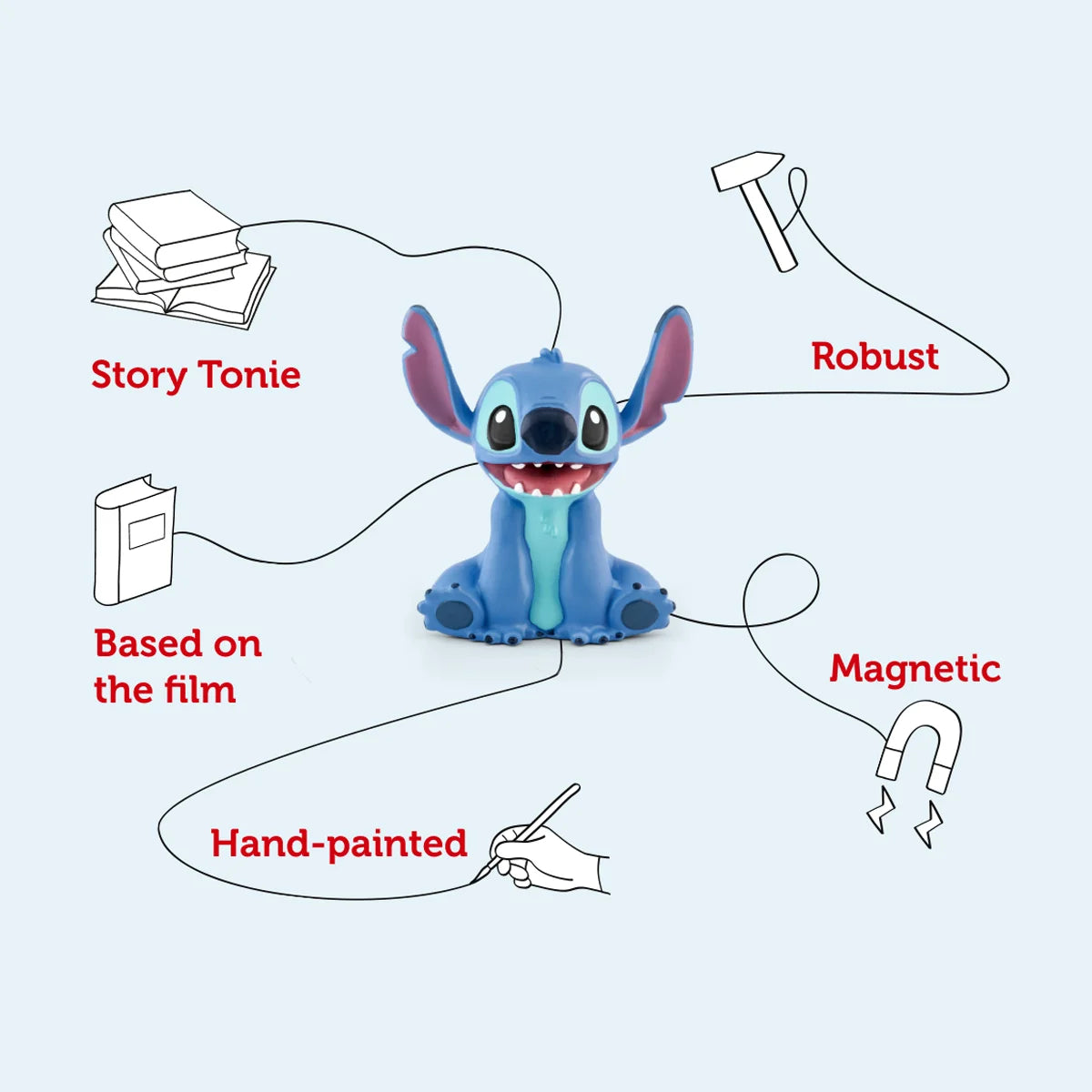 Story Tonie

Robust

Based on the film

Magnetic

Hand-painted