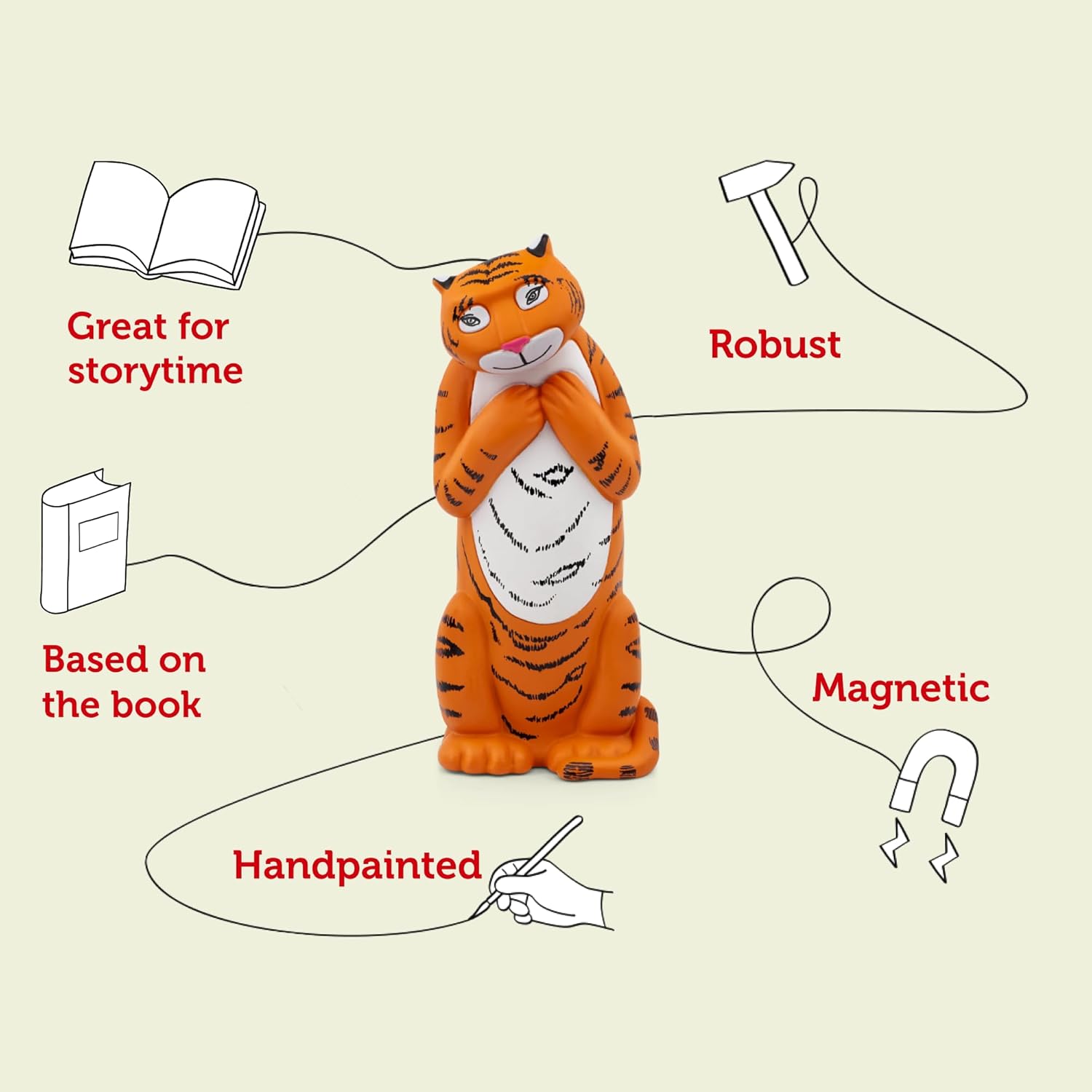 Great for storytime

Robust

Based on the book

Magnetic

Handpainted