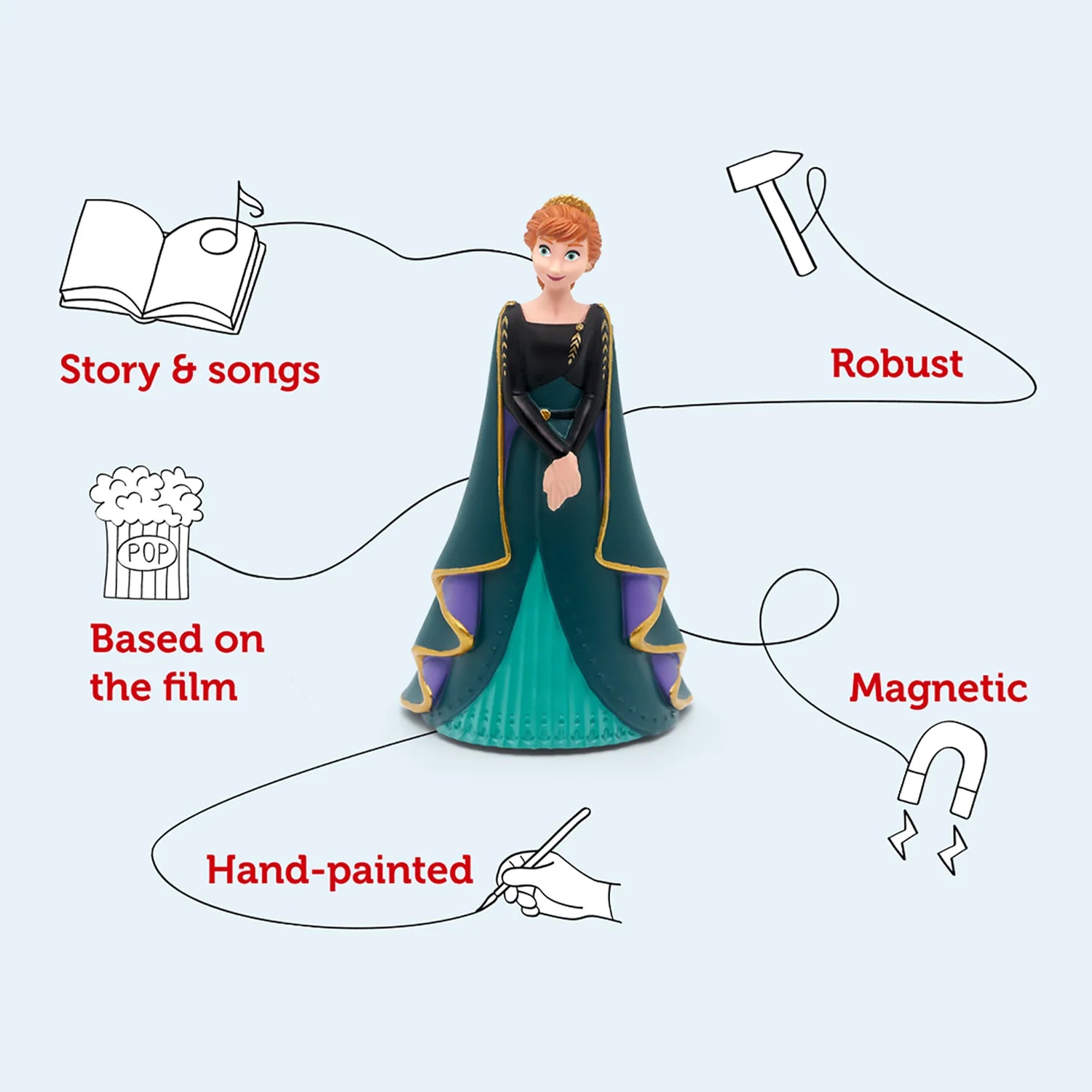 Story & songs

Robust

POP

Based on the film

Magnetic

Hand-painted