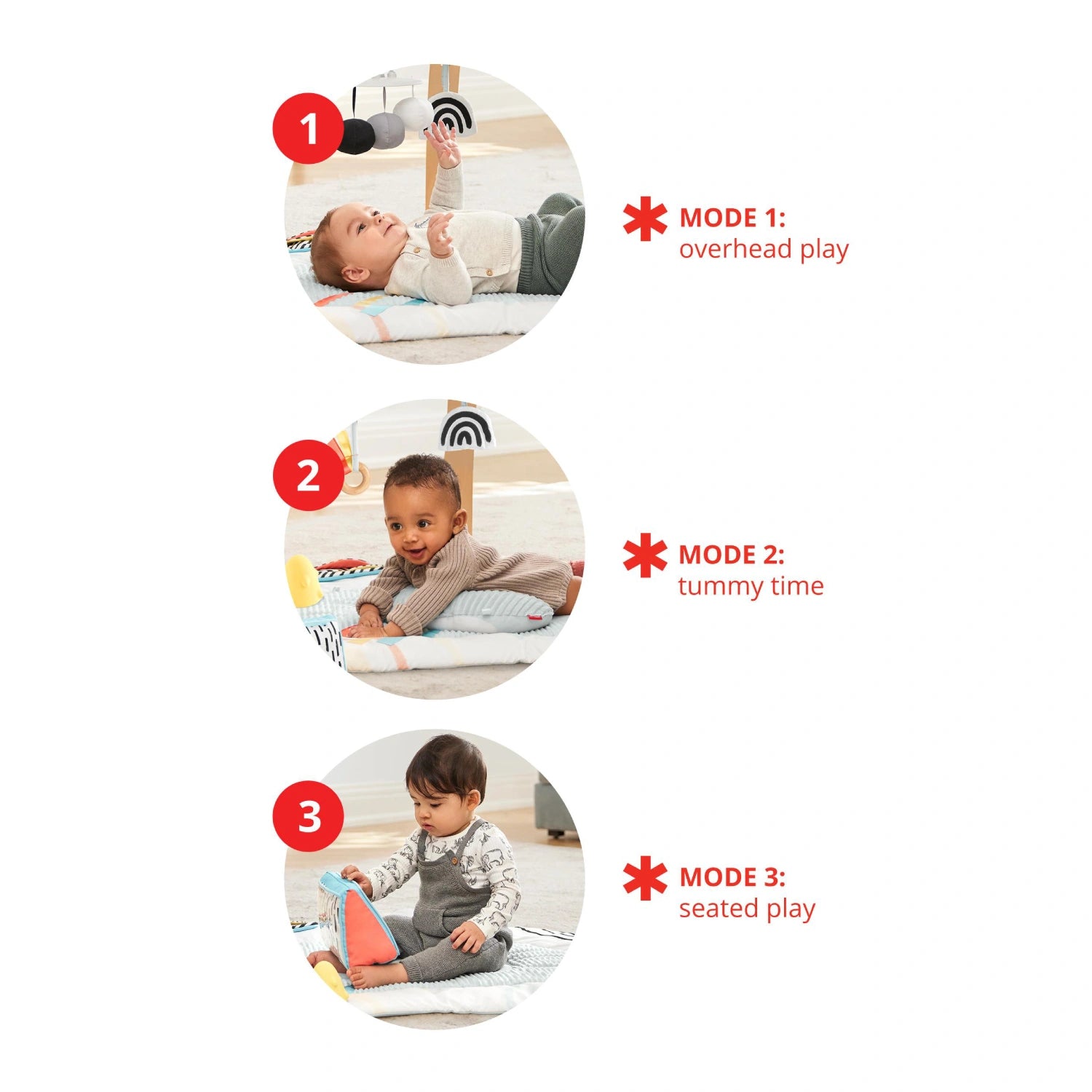 1

MODE 1:
overhead play

2

MODE 2:
tummy time

3

MODE 3:
seated play