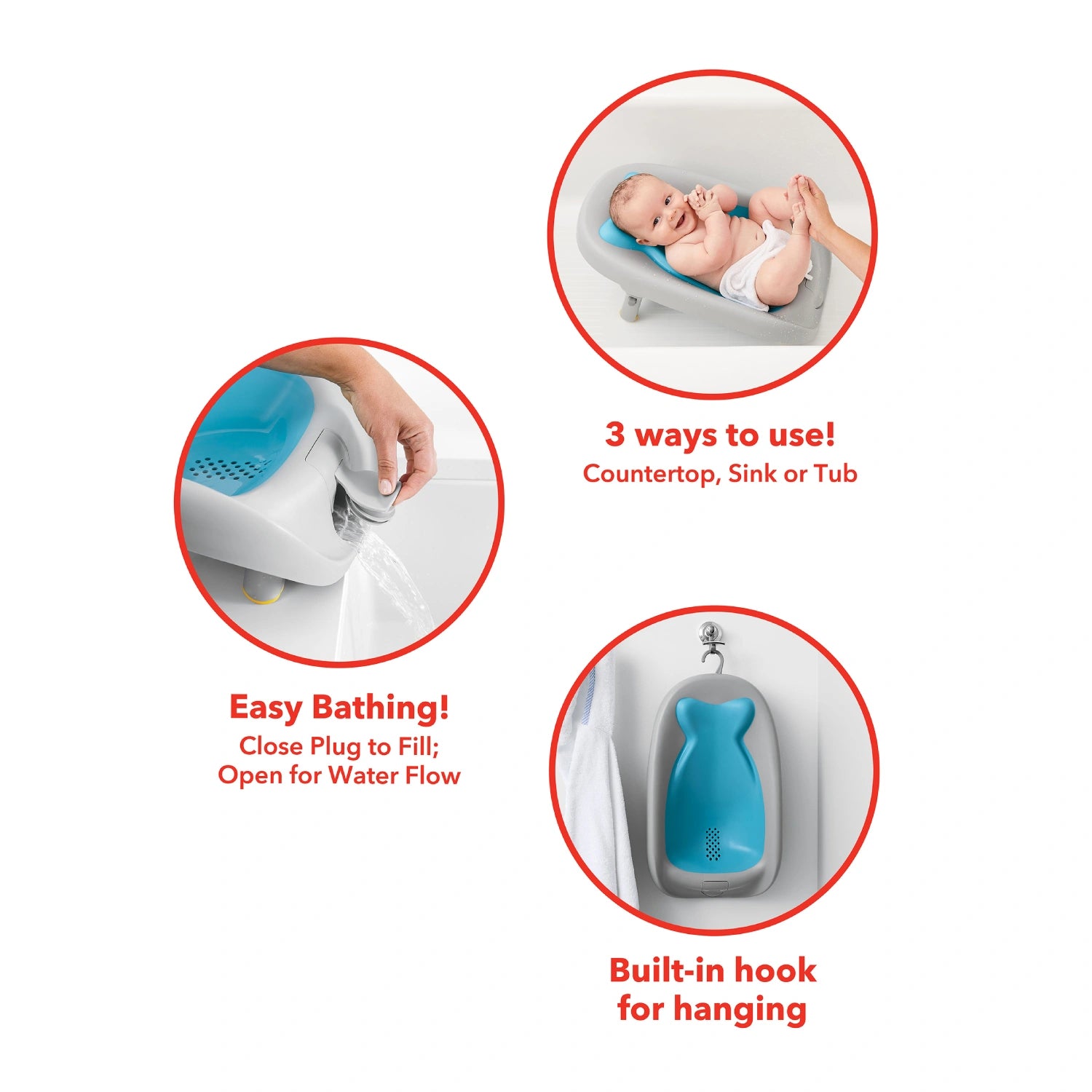 3 ways to use!
Countertop, Sink or Tub

Easy Bathing!
Close Plug to Fill;
Open for Water Flow

Built-in hook
for hanging